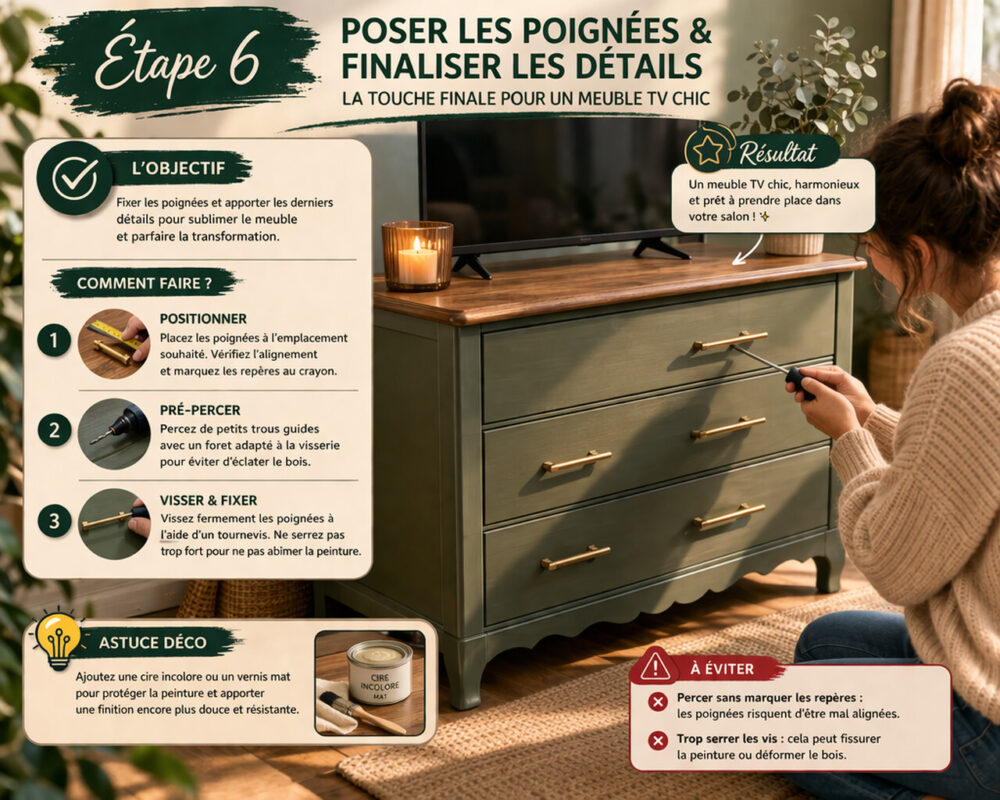 Étape 6

POSER LES POIGNÉES & FINALISER LES DÉTAILS

LA TOUCHE FINALE POUR UN MEUBLE TV CHIC

L'OBJECTIF

Fixer les poignées et apporter les derniers détails pour sublimer le meuble et parfaire la transformation.

COMMENT FAIRE ?

1 POSITIONNER
Placez les poignées à l'emplacement souhaité. Vérifiez l'alignement et marquez les repères au crayon.

2 PRÉ-PERCER
Percez de petits trous guides avec un foret adapté à la visserie pour éviter d'éclater le bois.

3 VISSER & FIXER
Vissez fermement les poignées à l'aide d'un tournevis. Ne serrez pas trop fort pour ne pas abîmer la peinture.

Résultat

Un meuble TV chic, harmonieux et prêt à prendre place dans votre salon ! ✨

ASTUCE DÉCO

Ajoutez une cire incolore ou un vernis mat pour protéger la peinture et apporter une finition encore plus douce et résistante.

CIRE INCOLORE MAT

À ÉVITER

Percer sans marquer les repères : les poignées risquent d'être mal alignées.

Trop serrer les vis : cela peut fissurer la peinture ou déformer le bois.