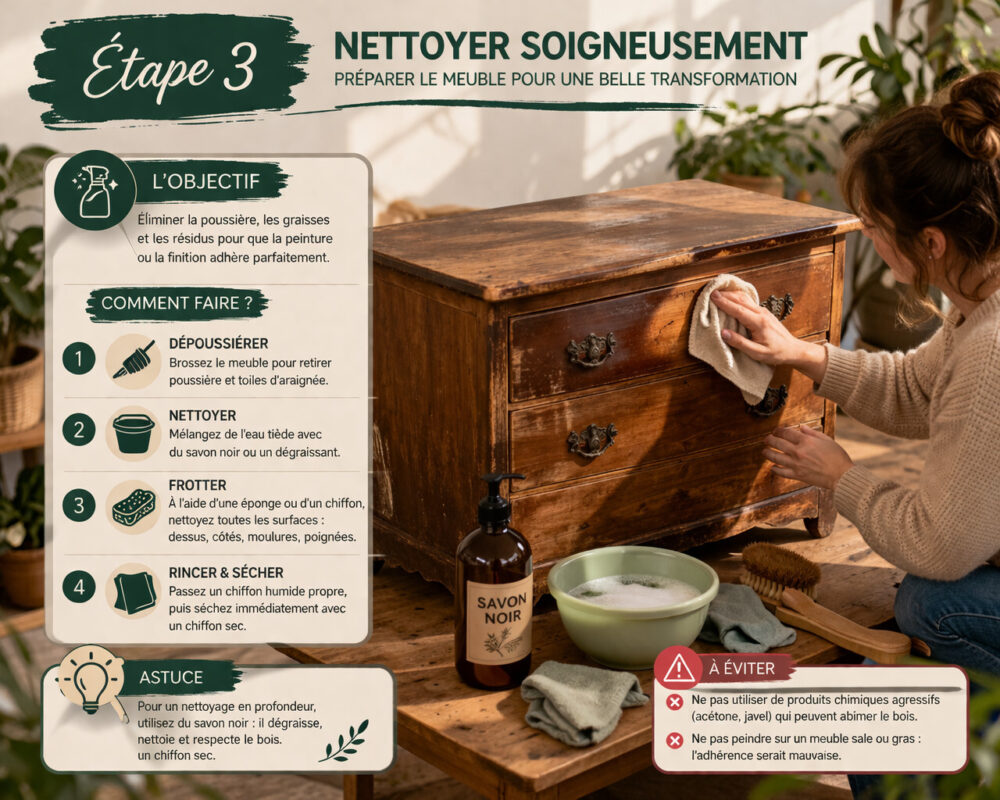 Étape 3

NETTOYER SOIGNEUSEMENT
PRÉPARER LE MEUBLE POUR UNE BELLE TRANSFORMATION

L'OBJECTIF

Éliminer la poussière, les graisses et les résidus pour que la peinture ou la finition adhère parfaitement.

COMMENT FAIRE ?

1 DÉPOUSSIÉRER
Brossez le meuble pour retirer poussière et toiles d'araignée.

2 NETTOYER
Mélangez de l'eau tiède avec du savon noir ou un dégraissant.

3 FROTTER
À l'aide d'une éponge ou d'un chiffon, nettoyez toutes les surfaces : dessus, côtés, moulures, poignées.

4 RINCER & SÉCHER
Passez un chiffon humide propre, puis séchez immédiatement avec un chiffon sec.

ASTUCE

Pour un nettoyage en profondeur, utilisez du savon noir : il dégraisse, nettoie et respecte le bois. un chiffon sec.

SAVON NOIR

À ÉVITER

Ne pas utiliser de produits chimiques agressifs (acétone, javel) qui peuvent abîmer le bois.

Ne pas peindre sur un meuble sale ou gras : l'adhérence serait mauvaise.