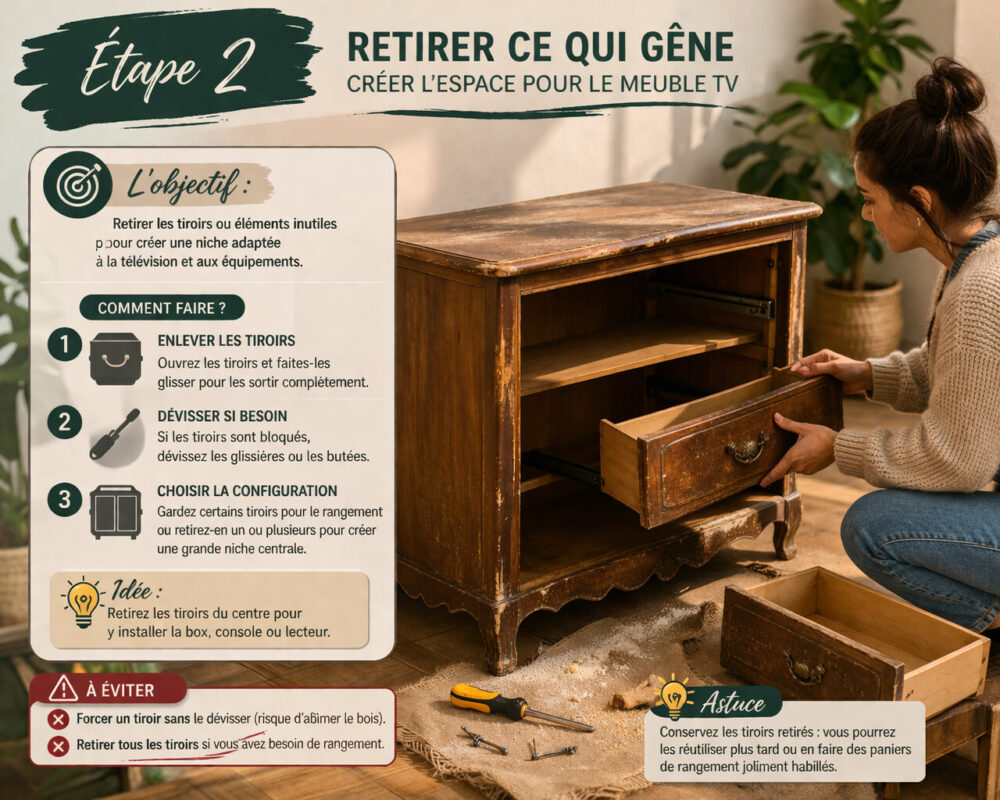 Étape 2

RETIRER CE QUI GÊNE
CRÉER L'ESPACE POUR LE MEUBLE TV

L'objectif :

Retirer les tiroirs ou éléments inutiles pour créer une niche adaptée à la télévision et aux équipements.

COMMENT FAIRE ?

1 ENLEVER LES TIROIRS
Ouvrez les tiroirs et faites-les glisser pour les sortir complètement.

2 DÉVISSER SI BESOIN
Si les tiroirs sont bloqués, dévissez les glissières ou les butées.

3 CHOISIR LA CONFIGURATION
Gardez certains tiroirs pour le rangement ou retirez-en un ou plusieurs pour créer une grande niche centrale.

Idée :
Retirez les tiroirs du centre pour y installer la box, console ou lecteur.

À ÉVITER
Forcer un tiroir sans le dévisser (risque d'abîmer le bois).
Retirer tous les tiroirs si vous avez besoin de rangement.

Astuce
Conservez les tiroirs retirés : vous pourrez les réutiliser plus tard ou en faire des paniers de rangement joliment habillés.