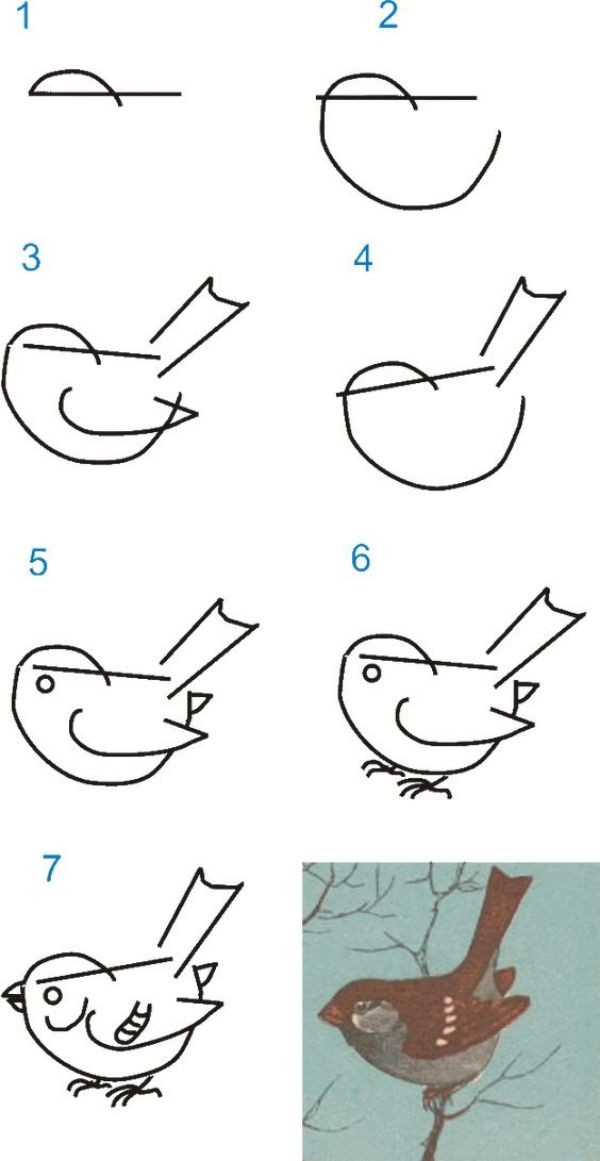 1

2

3

4

5

6

7