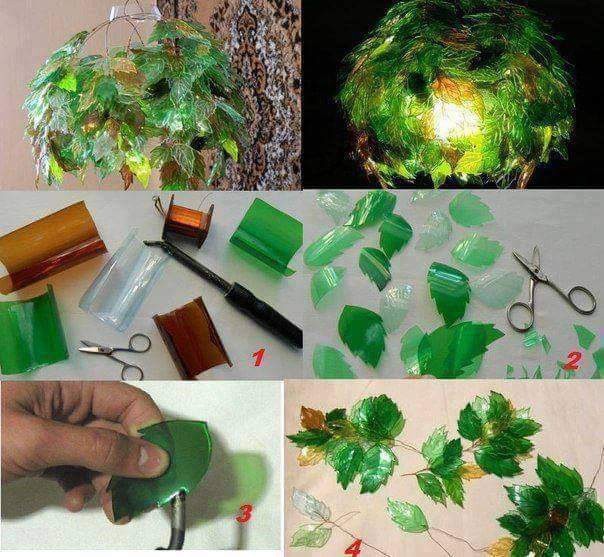 1

2

3

4