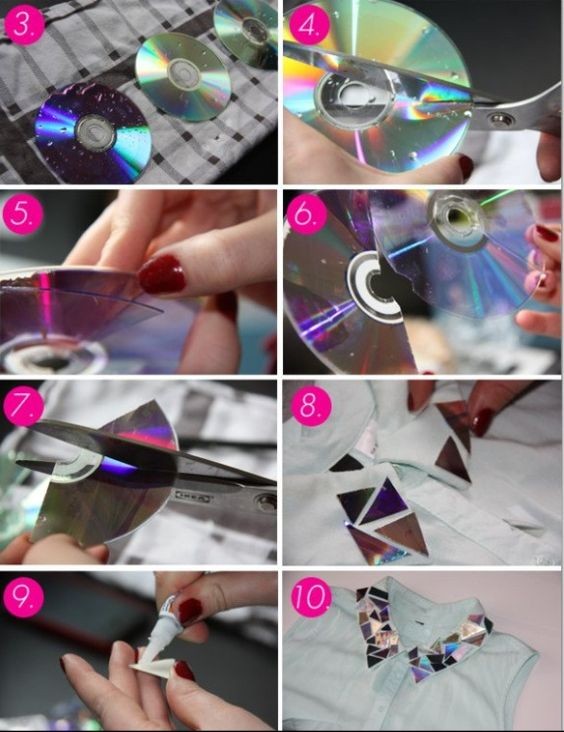 3.
4.
5.
6.
7.
IKEA
8.
9.
10.