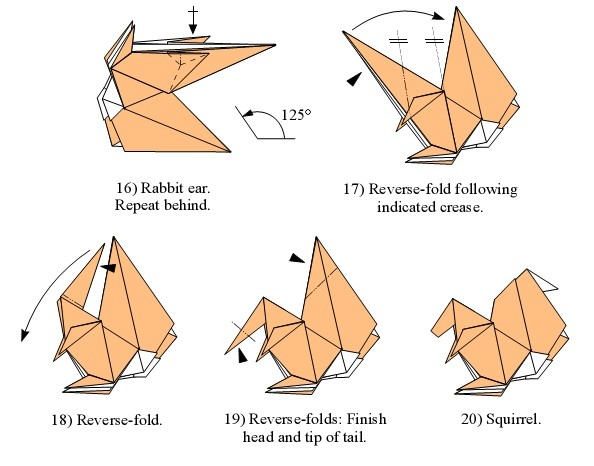 125°

16) Rabbit ear. Repeat behind.

17) Reverse-fold following indicated crease.

18) Reverse-fold.

19) Reverse-folds: Finish head and tip of tail.

20) Squirrel.