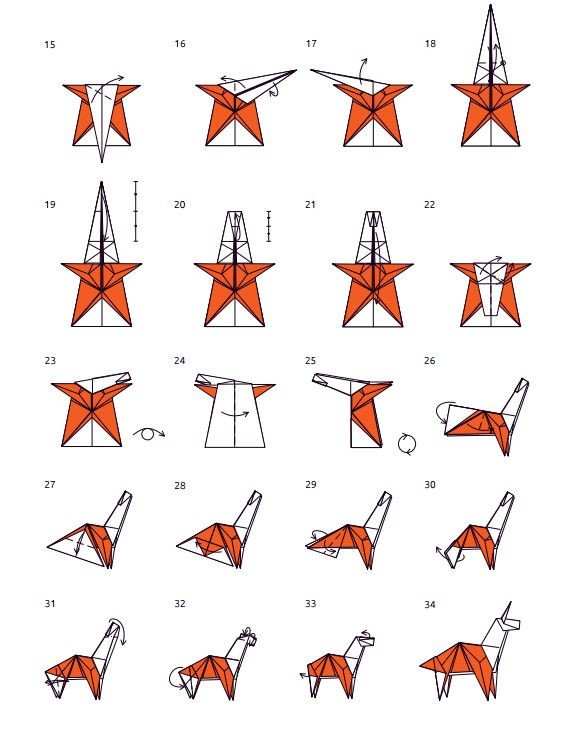 15
16
17
18
19
20
21
22
23
24
25
26
27
28
29
30
31
32
33
34