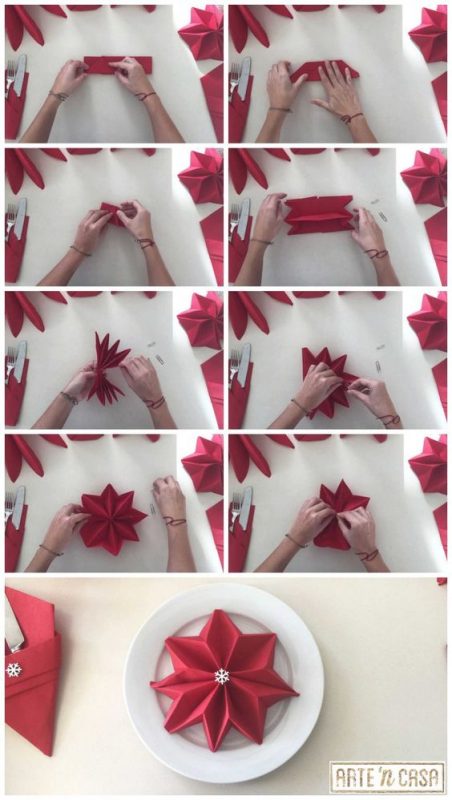 ARTE 'N CASA