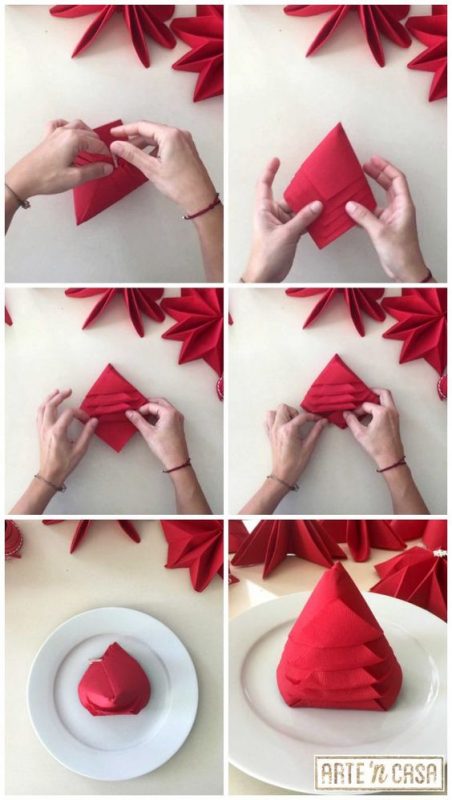 ARTE 'n CASA