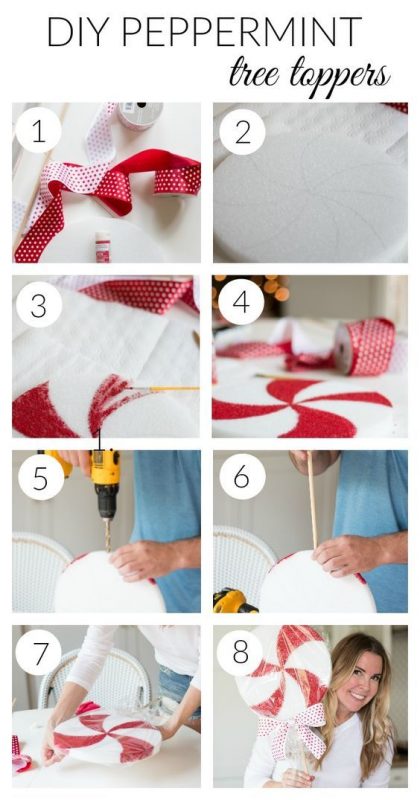 DIY PEPPERMINT
tree toppers

1

2

3

4

5

6

7

8