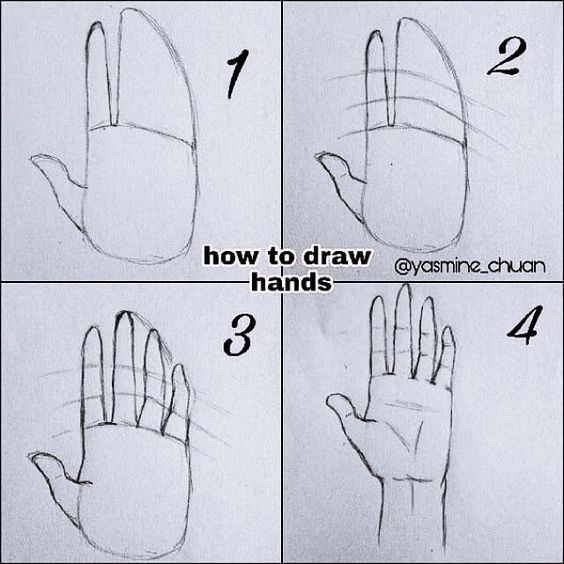 1

2

how to draw hands

@yasmine_chuan

3

4