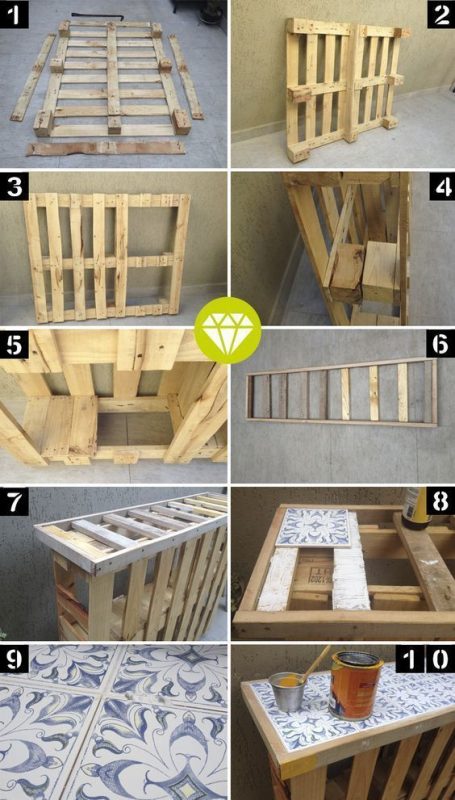 1
2
3
4
5
6
7
8
9
10