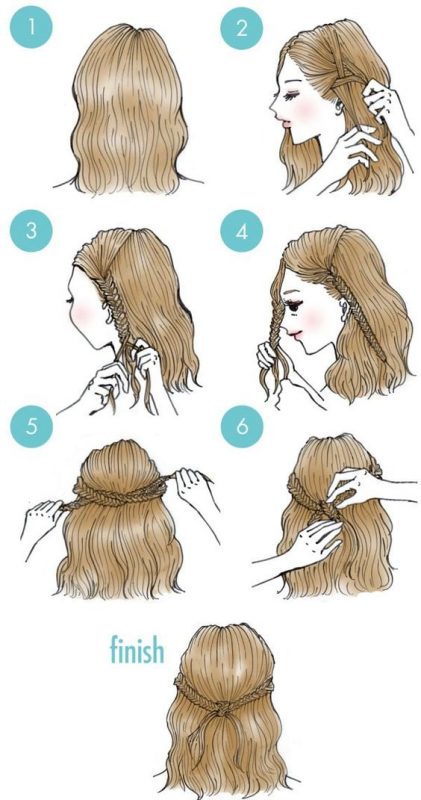 1

2

3

4

5

6

finish