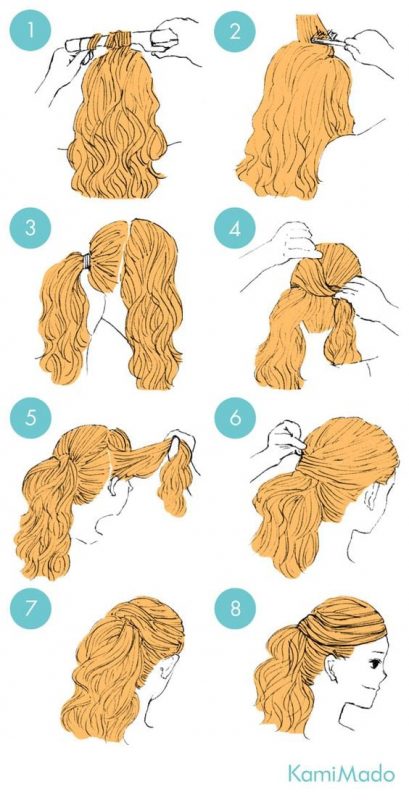 1
2
3
4
5
6
7
8
KamiMado