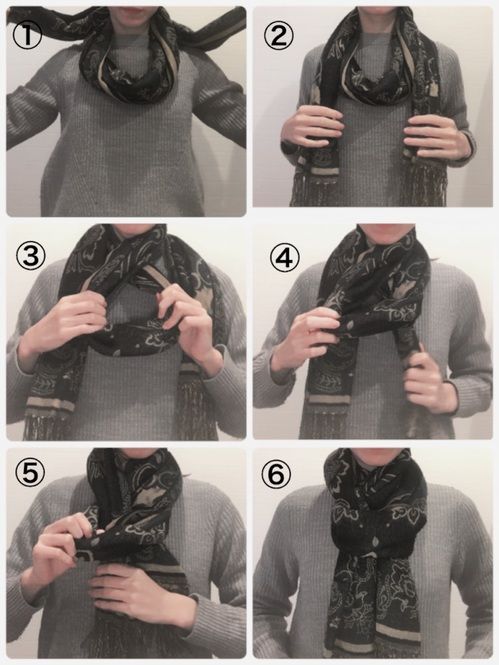 ①

②

③

④

⑤

⑥