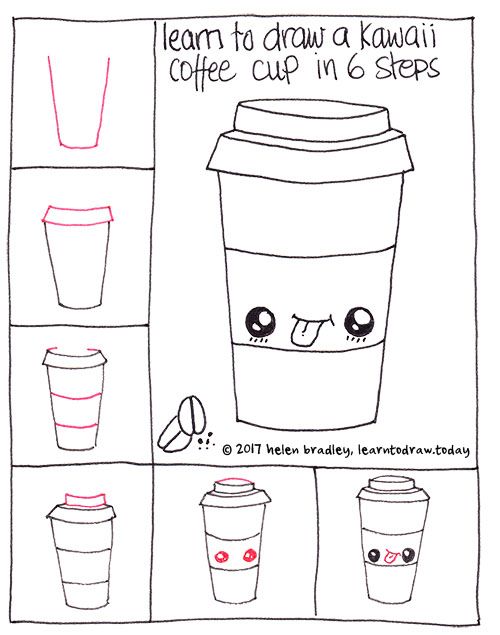 learn to draw a kawaii coffee cup in 6 steps

© 2017 helen bradley, learntodraw.today