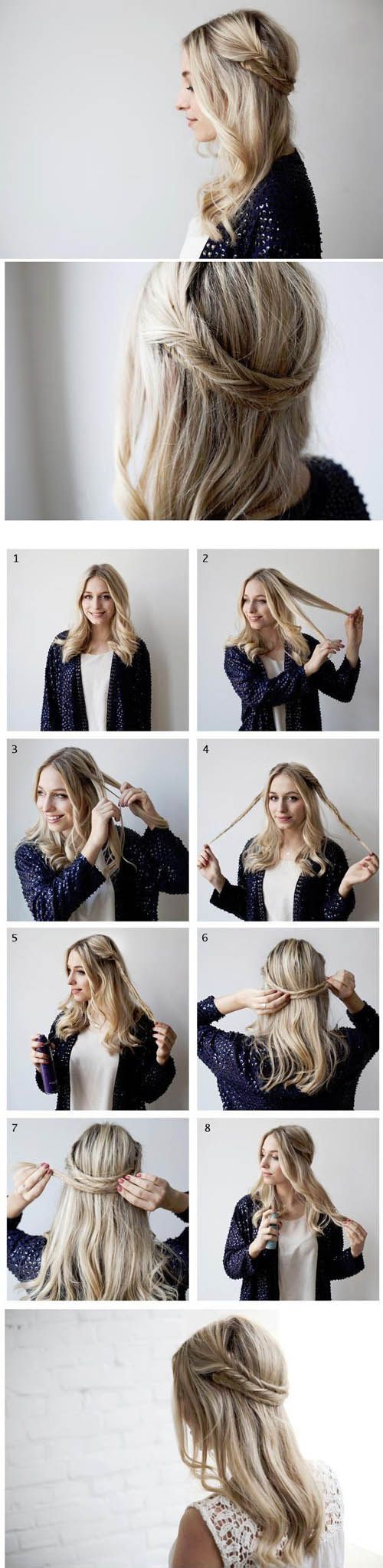 1

2

3

4

5

6

7

8