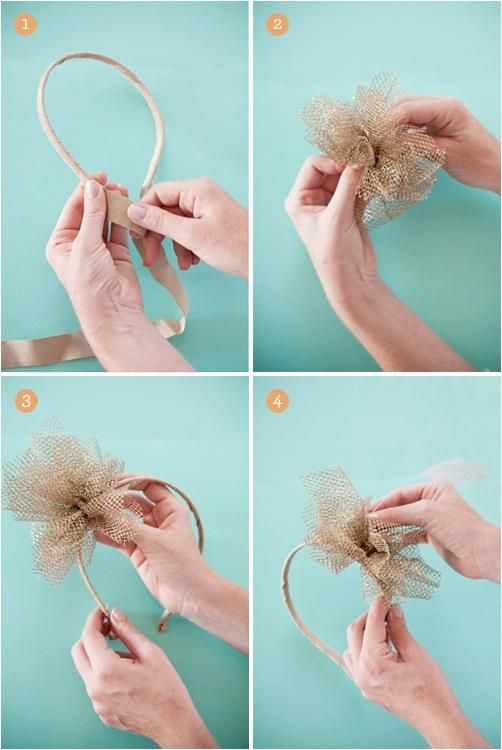 1

2

3

4