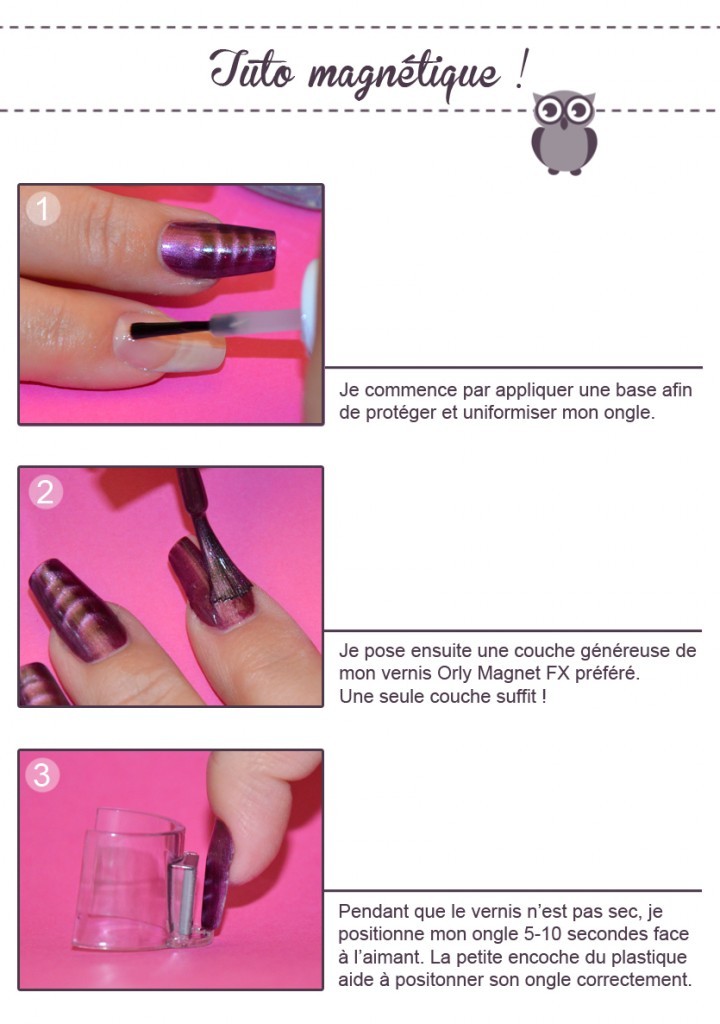 Tuto magnétique !

1

Je commence par appliquer une base afin de protéger et uniformiser mon ongle.

2

Je pose ensuite une couche généreuse de mon vernis Orly Magnet FX préféré.
Une seule couche suffit !

3

Pendant que le vernis n'est pas sec, je positionne mon ongle 5-10 secondes face à l'aimant. La petite encoche du plastique aide à positonner son ongle correctement.