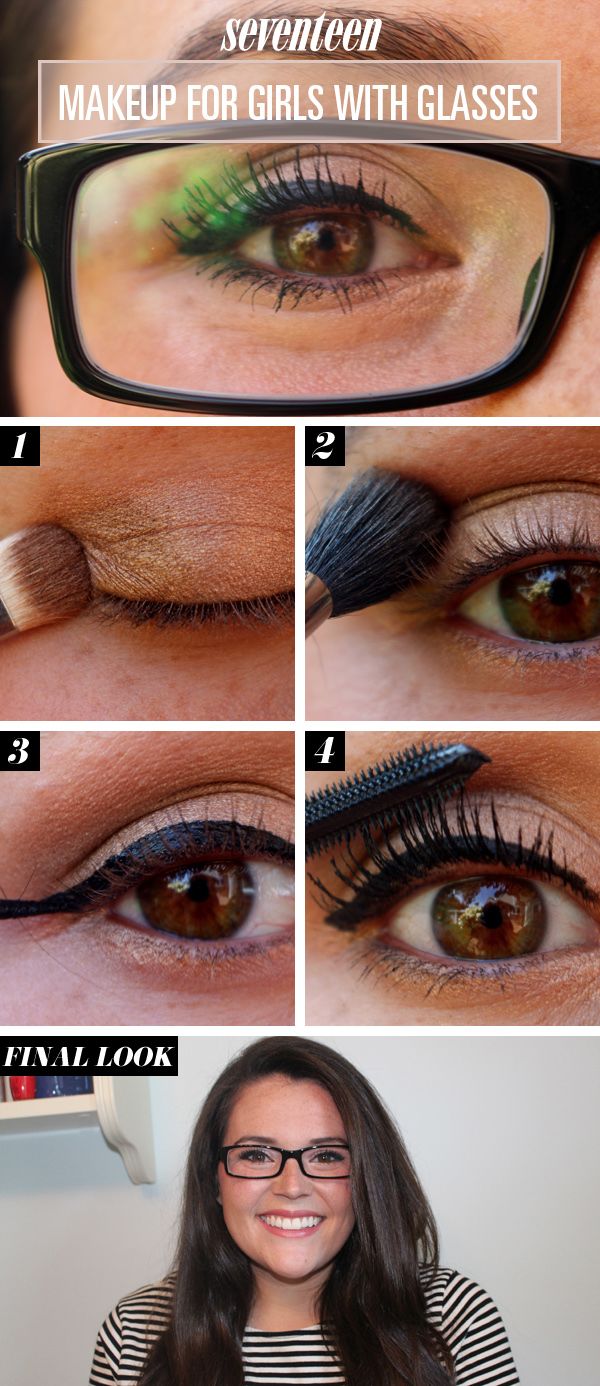 seventeen

MAKEUP FOR GIRLS WITH GLASSES

1

2

3

4

FINAL LOOK