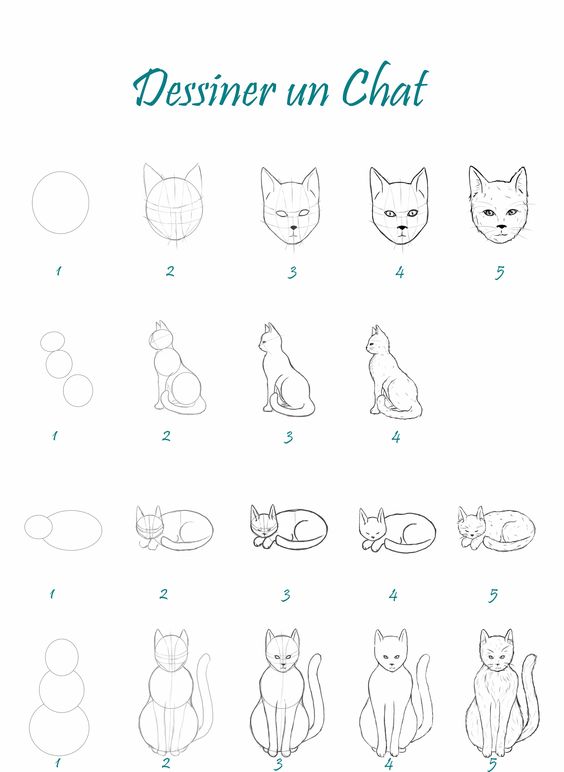 Dessiner un Chat

1 2 3 4 5

1 2 3 4

1 2 3 4 5

1 2 3 4 5