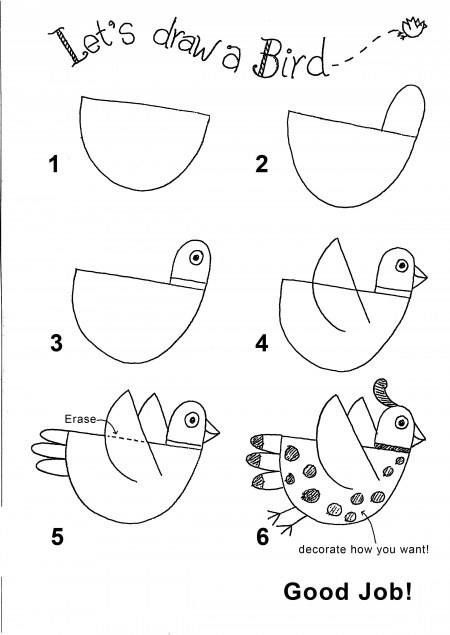 Let's draw a Bird

1

2

3

4

Erase

5

6

decorate how you want!

Good Job!