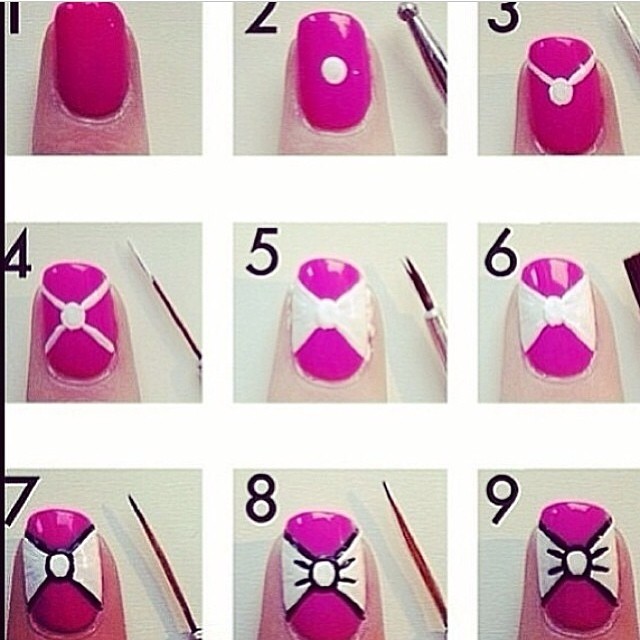 1
2
3
4
5
6
7
8
9