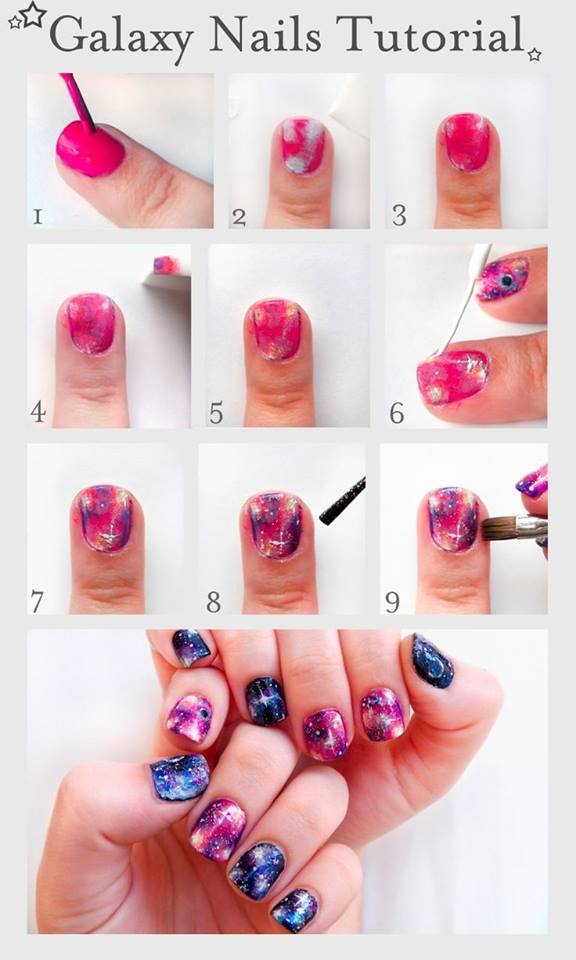 Galaxy Nails Tutorial

1

2

3

4

5

6

7

8

9