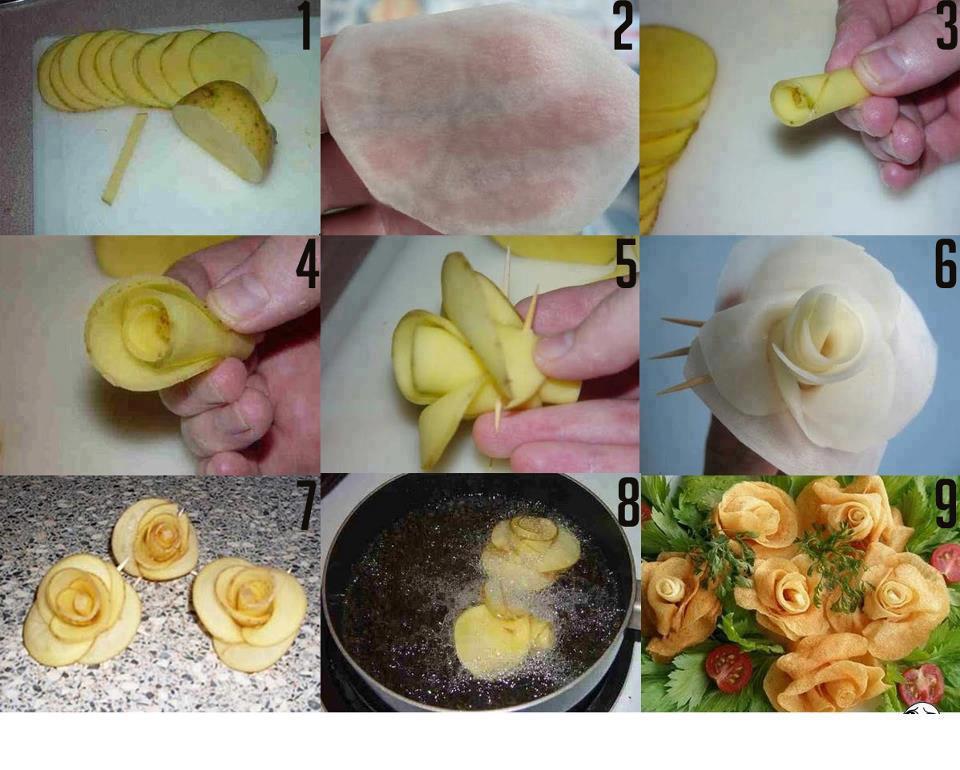 1
2
3
4
5
6
7
8
9