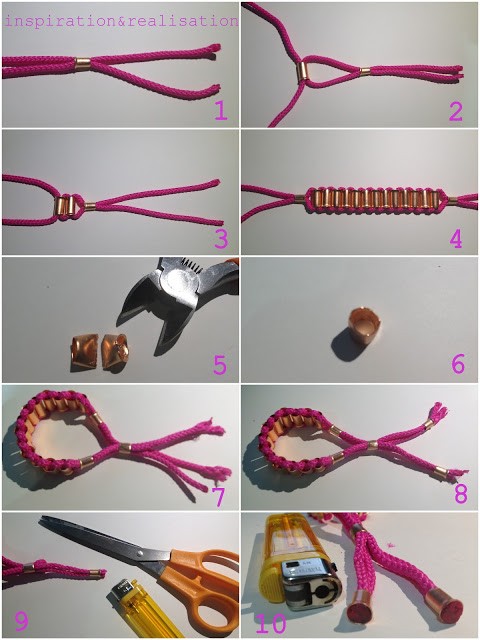 inspiration&realisation

1

2

3

4

5

6

7

8

9

10