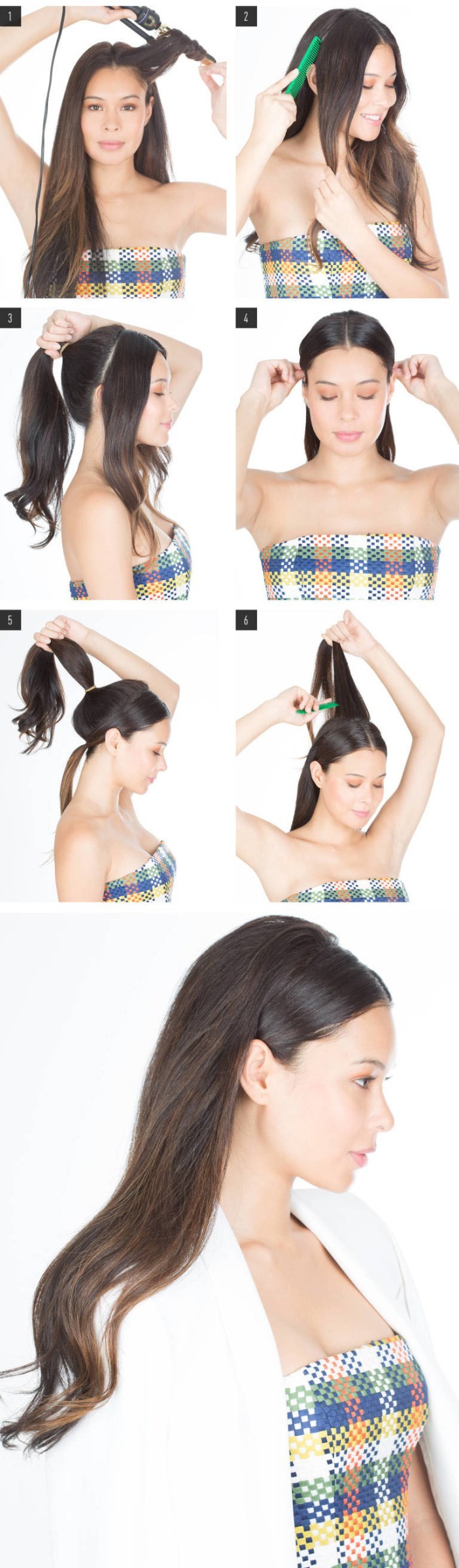 1

2

3

4

5

6