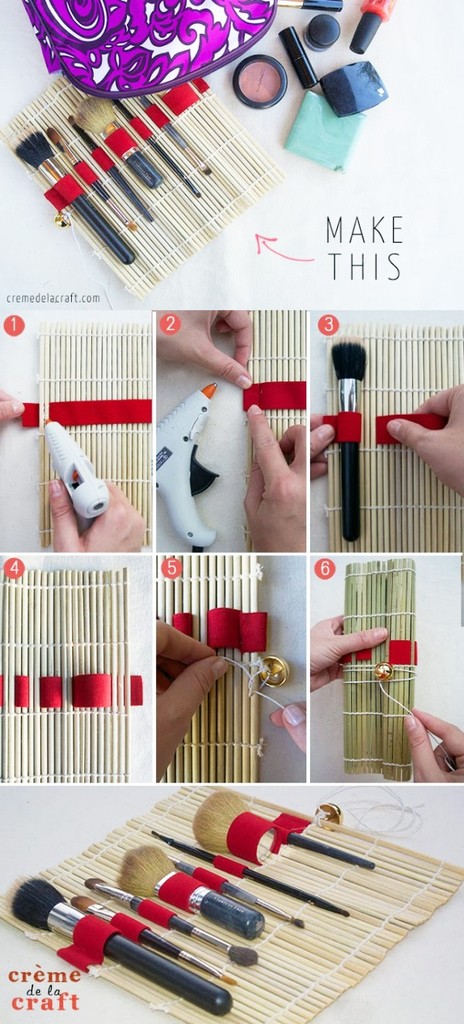 MAKE THIS

cremedelacraft.com

1

2

3

4

5

6

crème de la craft