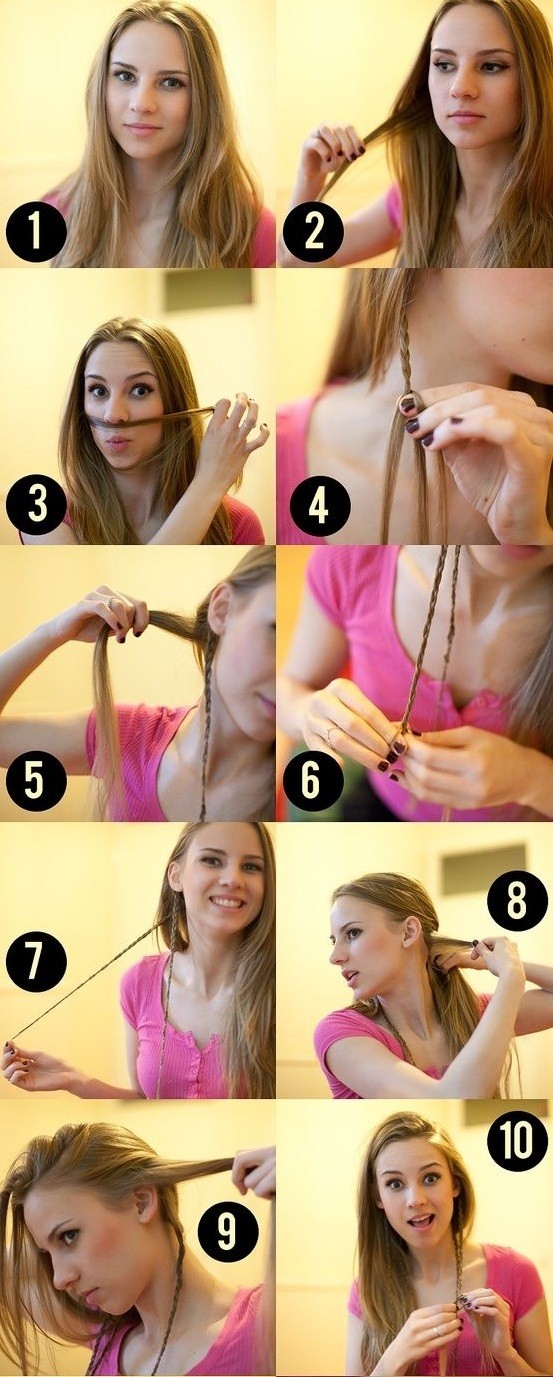 1
2
3
4
5
6
7
8
9
10